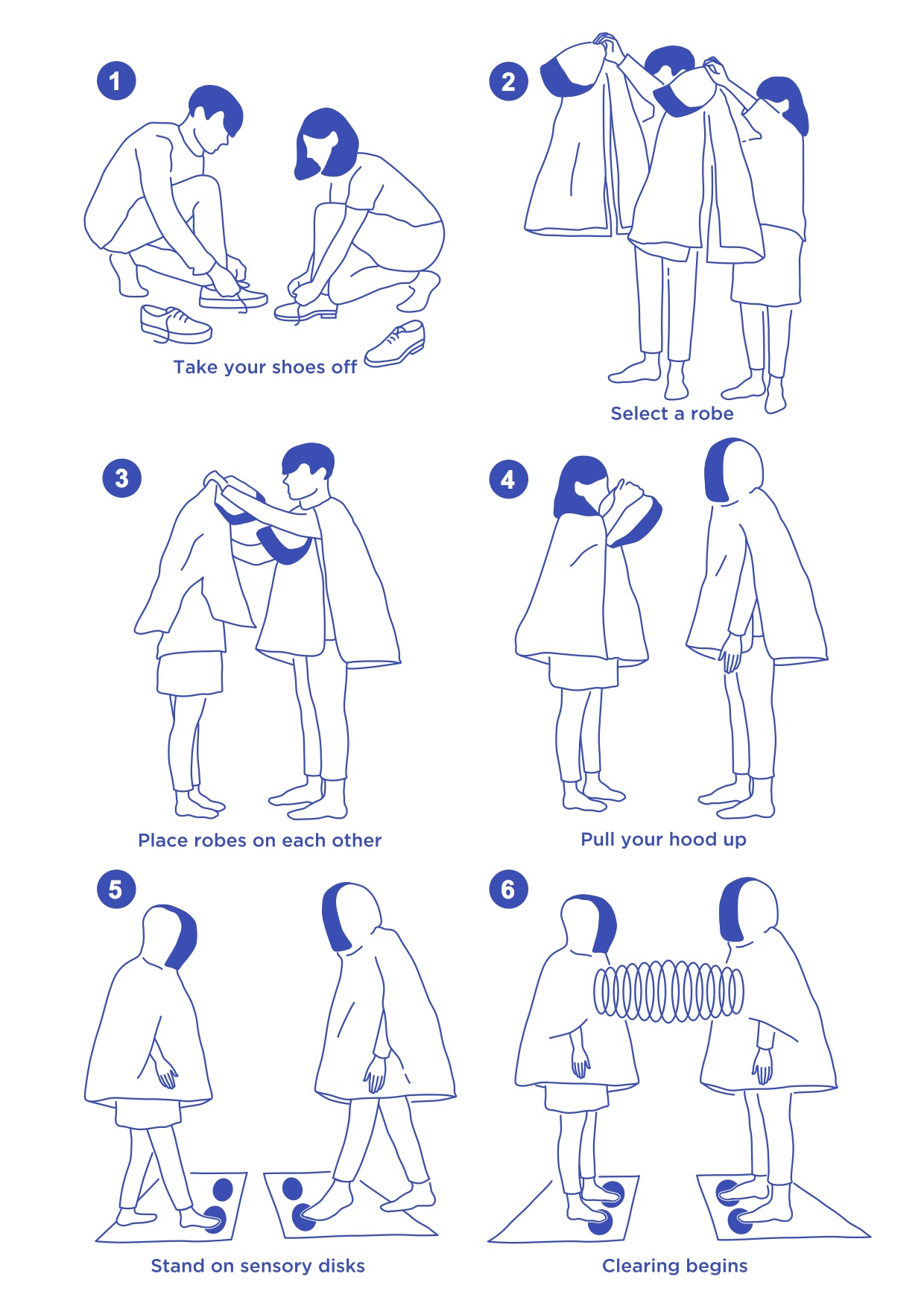 1

Take your shoes off

2

Select a robe

3

Place robes on each other

4

Pull your hood up

5

Stand on sensory disks

6

Clearing begins